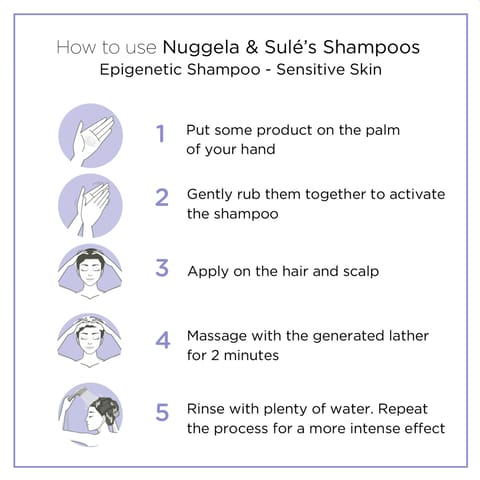 How to use Nuggela & Sulé's Shampoos
Epigenetic Shampoo - Sensitive Skin

1 Put some product on the palm of your hand

2 Gently rub them together to activate the shampoo

3 Apply on the hair and scalp

4 Massage with the generated lather for 2 minutes

5 Rinse with plenty of water. Repeat the process for a more intense effect