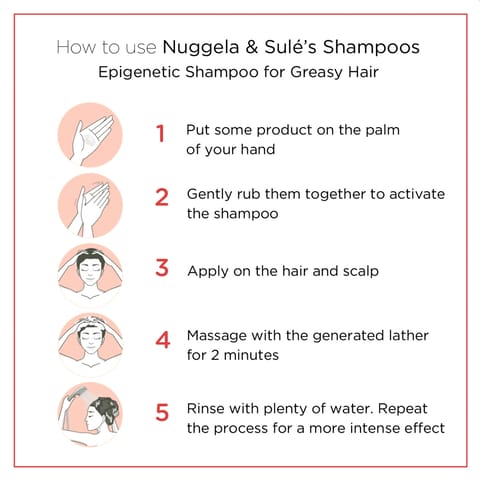 How to use Nuggela & Sulé's Shampoos
Epigenetic Shampoo for Greasy Hair

1 Put some product on the palm of your hand

2 Gently rub them together to activate the shampoo

3 Apply on the hair and scalp

4 Massage with the generated lather for 2 minutes

5 Rinse with plenty of water. Repeat the process for a more intense effect