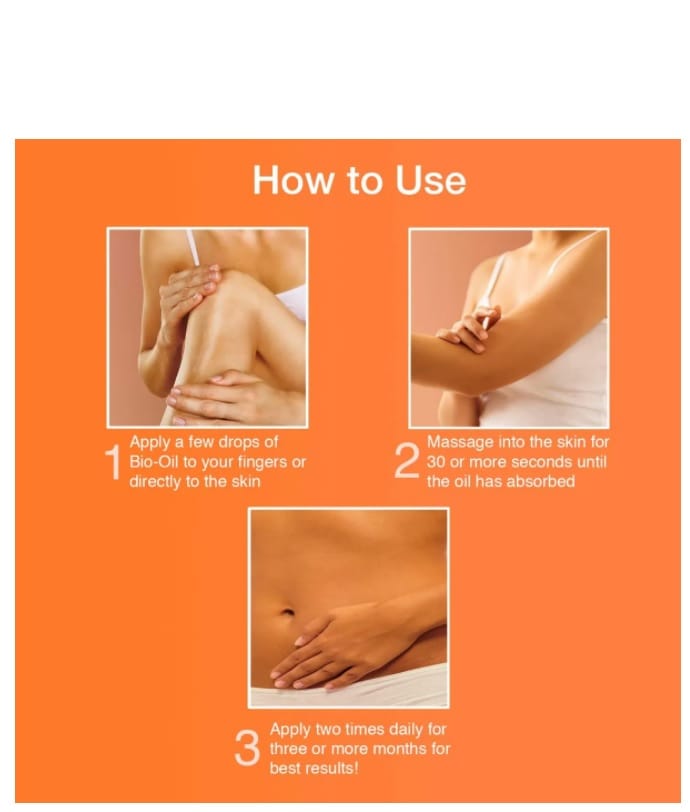 How to Use

1 Apply a few drops of Bio-Oil to your fingers or directly to the skin

2 Massage into the skin for 30 or more seconds until the oil has absorbed

3 Apply two times daily for three or more months for best results!